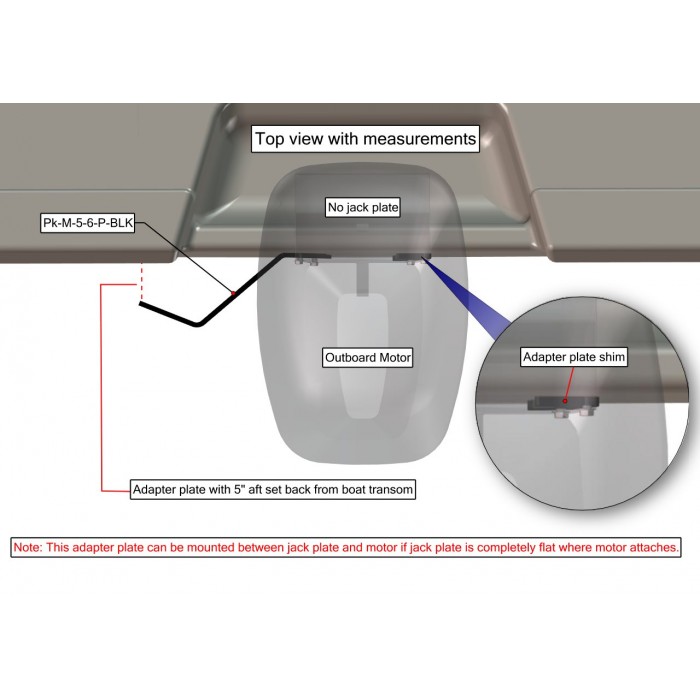 Top view with measurements

No jack plate

Pk-M-5-6-P-BLK

Outboard Motor

Adapter plate shim

Adapter plate with 5" aft set back from boat transom

Note: This adapter plate can be mounted between jack plate and motor if jack plate is completely flat where motor attaches.